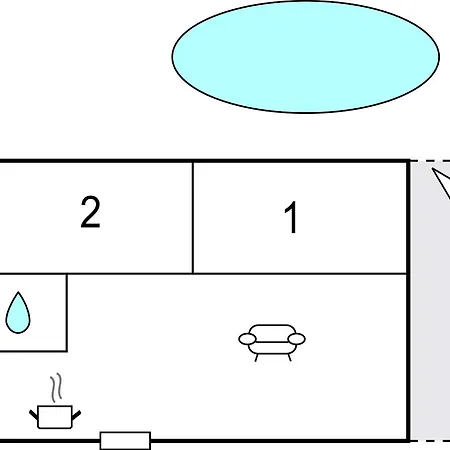 2

1